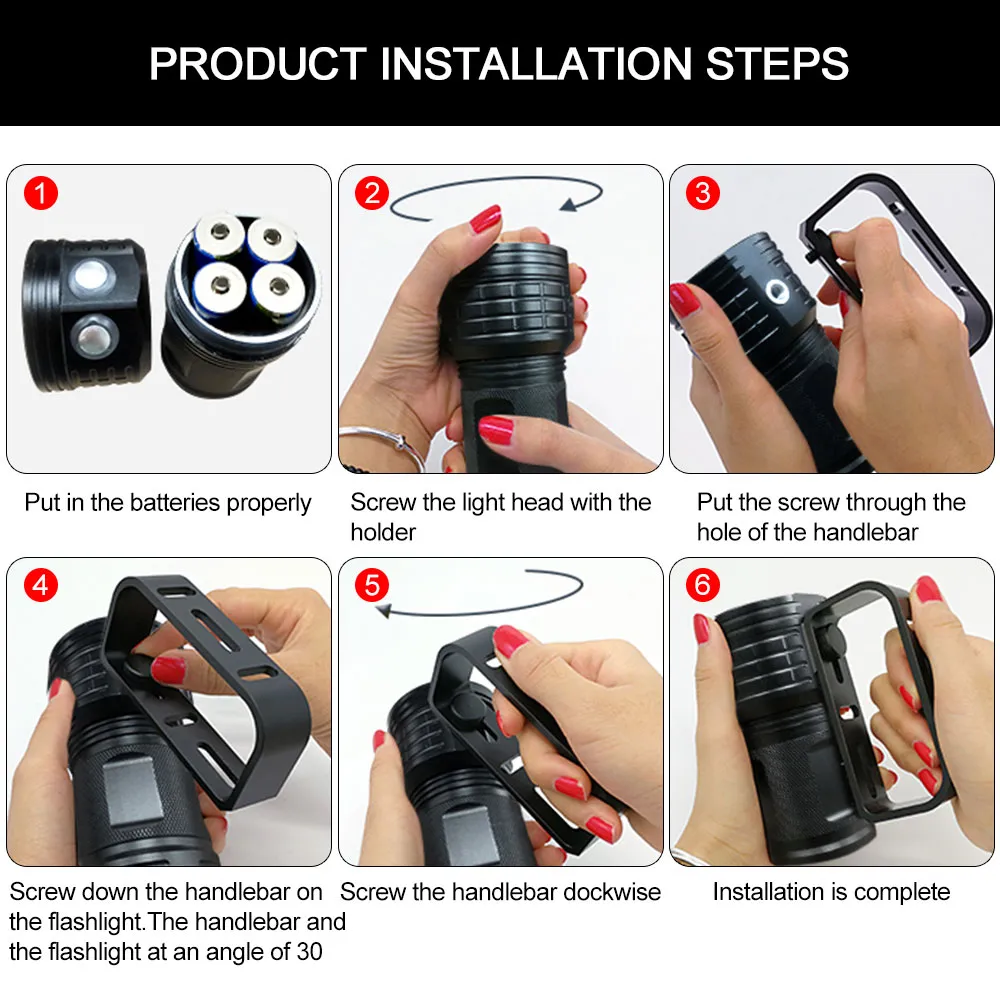 PRODUCT INSTALLATION STEPS

1

Put in the batteries properly

2

Screw the light head with the holder

3

Put the screw through the hole of the handlebar

4

Screw down the handlebar on the flashlight.The handlebar and the flashlight at an angle of 30

5

Screw the handlebar dockwise

6

Installation is complete